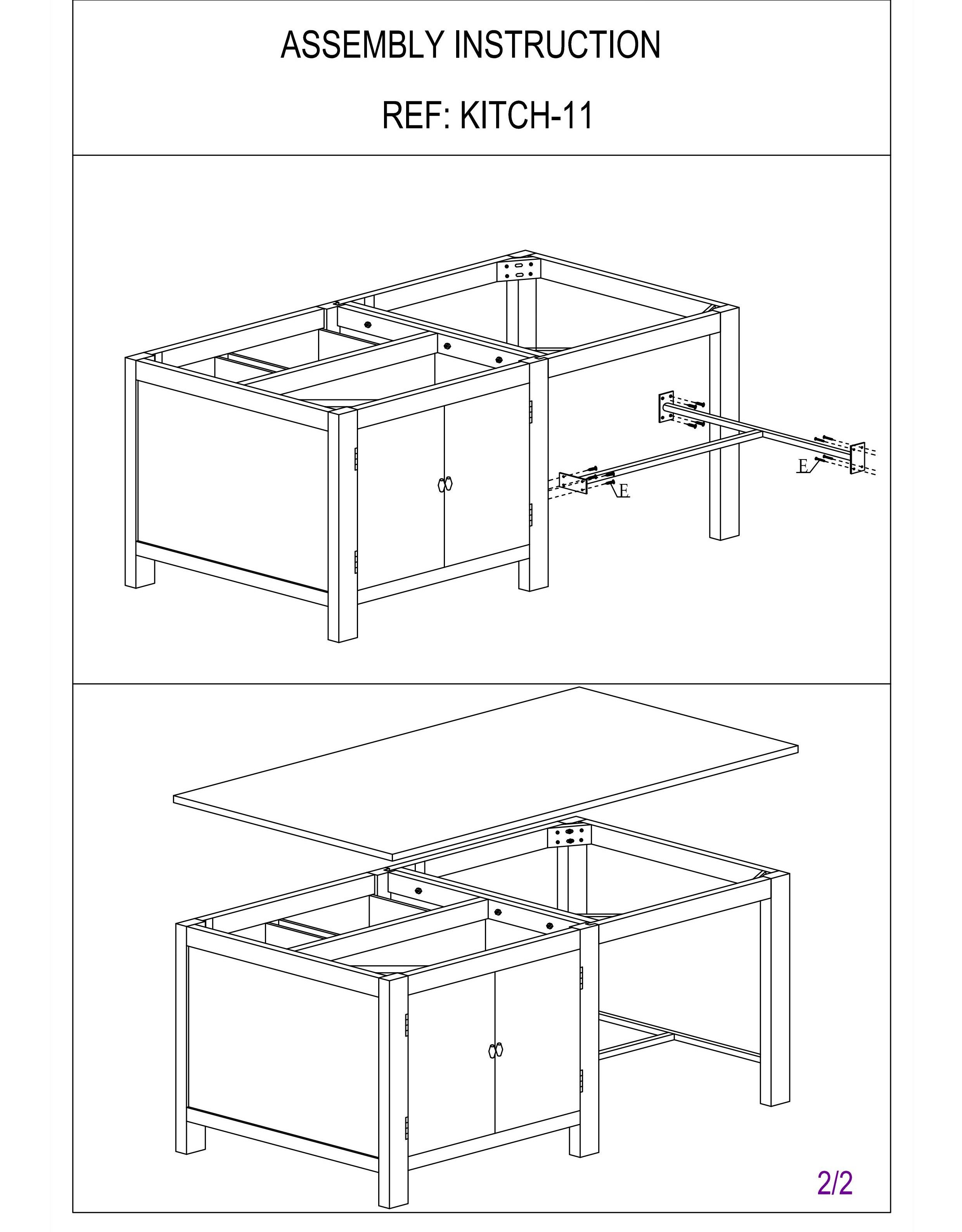 ASSEMBLY INSTRUCTION

REF: KITCH-11

E

E

2/2