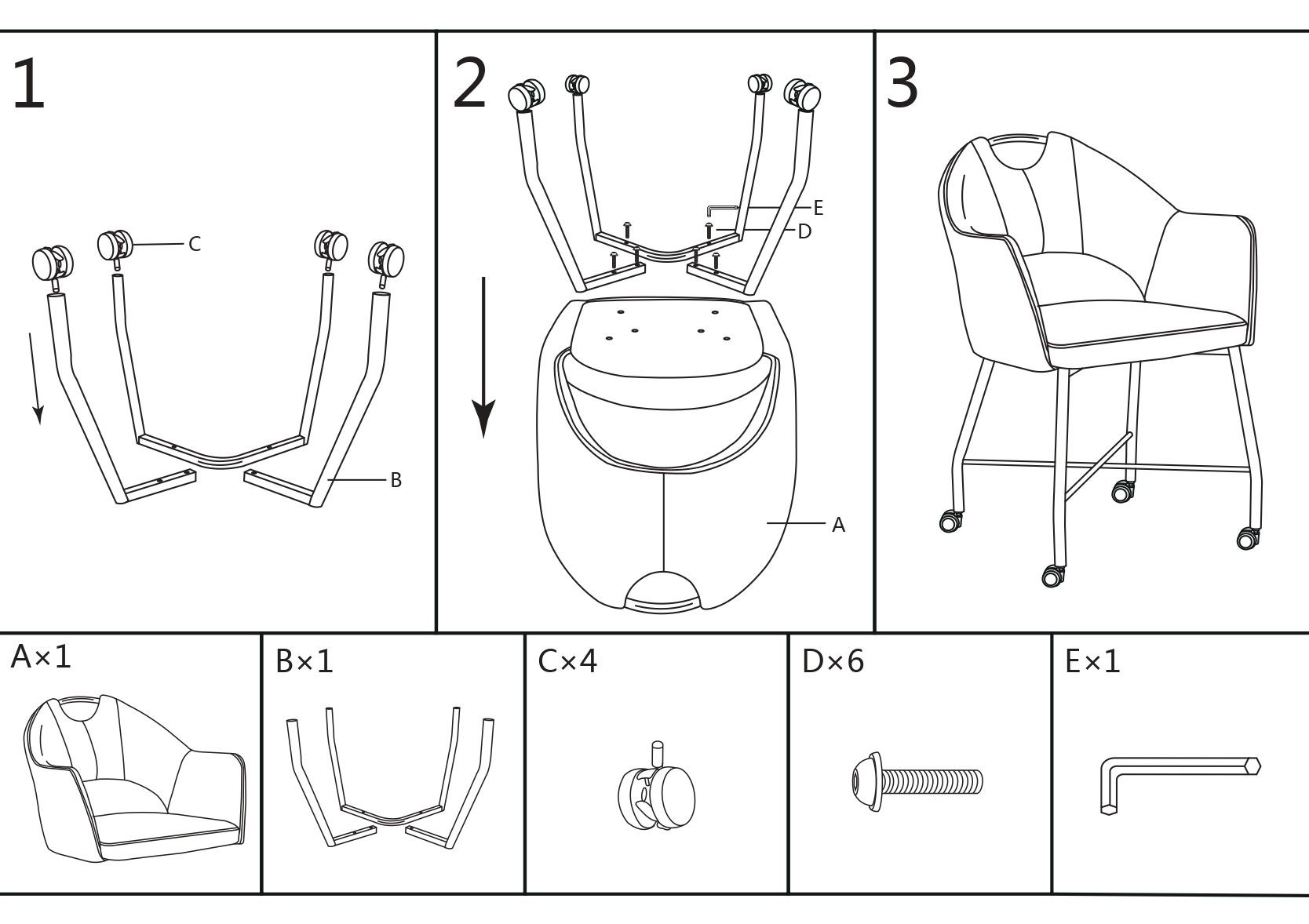 1

C

B

2

E

D

A

3

A×1

B×1

C×4

D×6

E×1