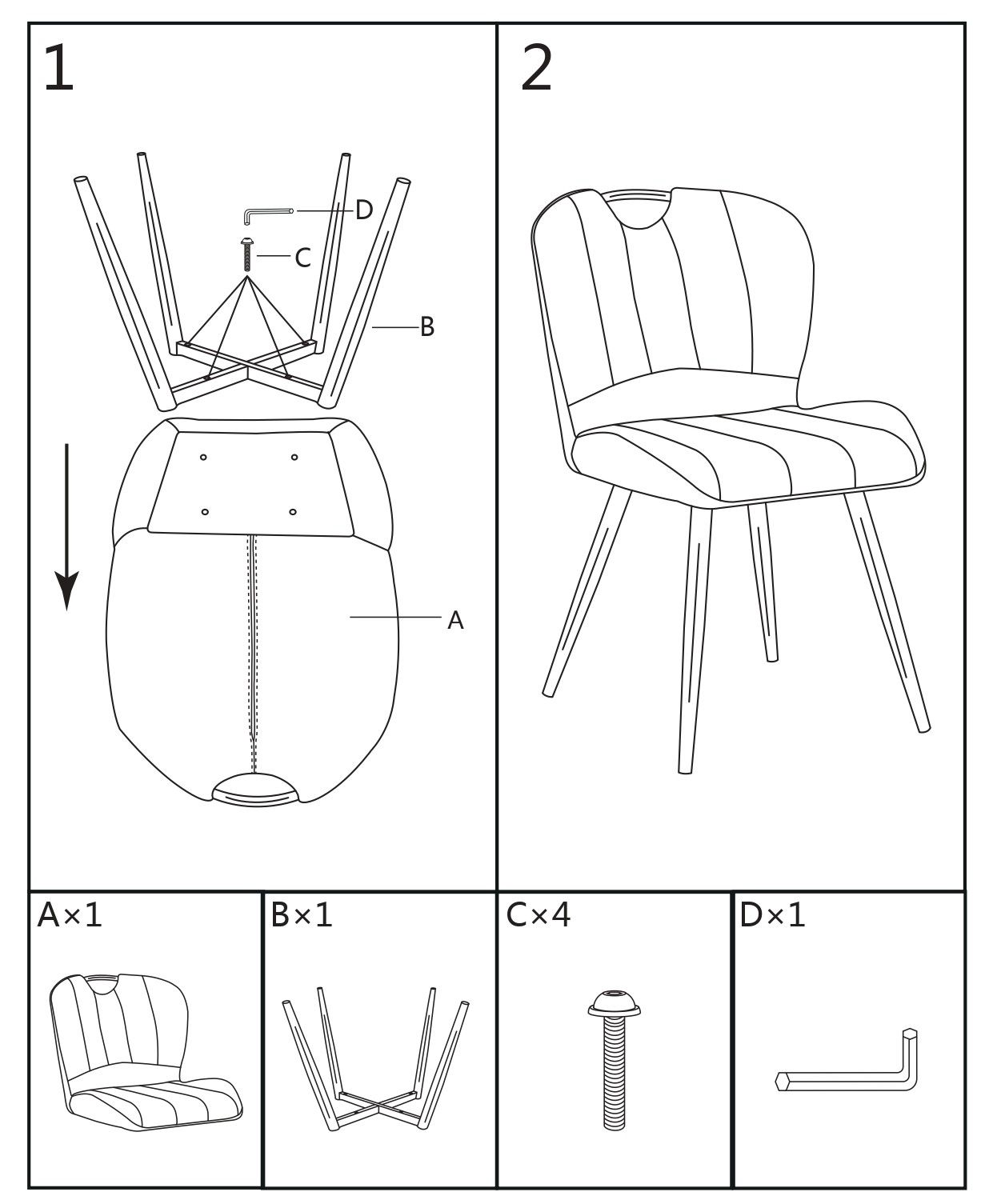 1

D

C

B

A

2

A×1

B×1

C×4

D×1