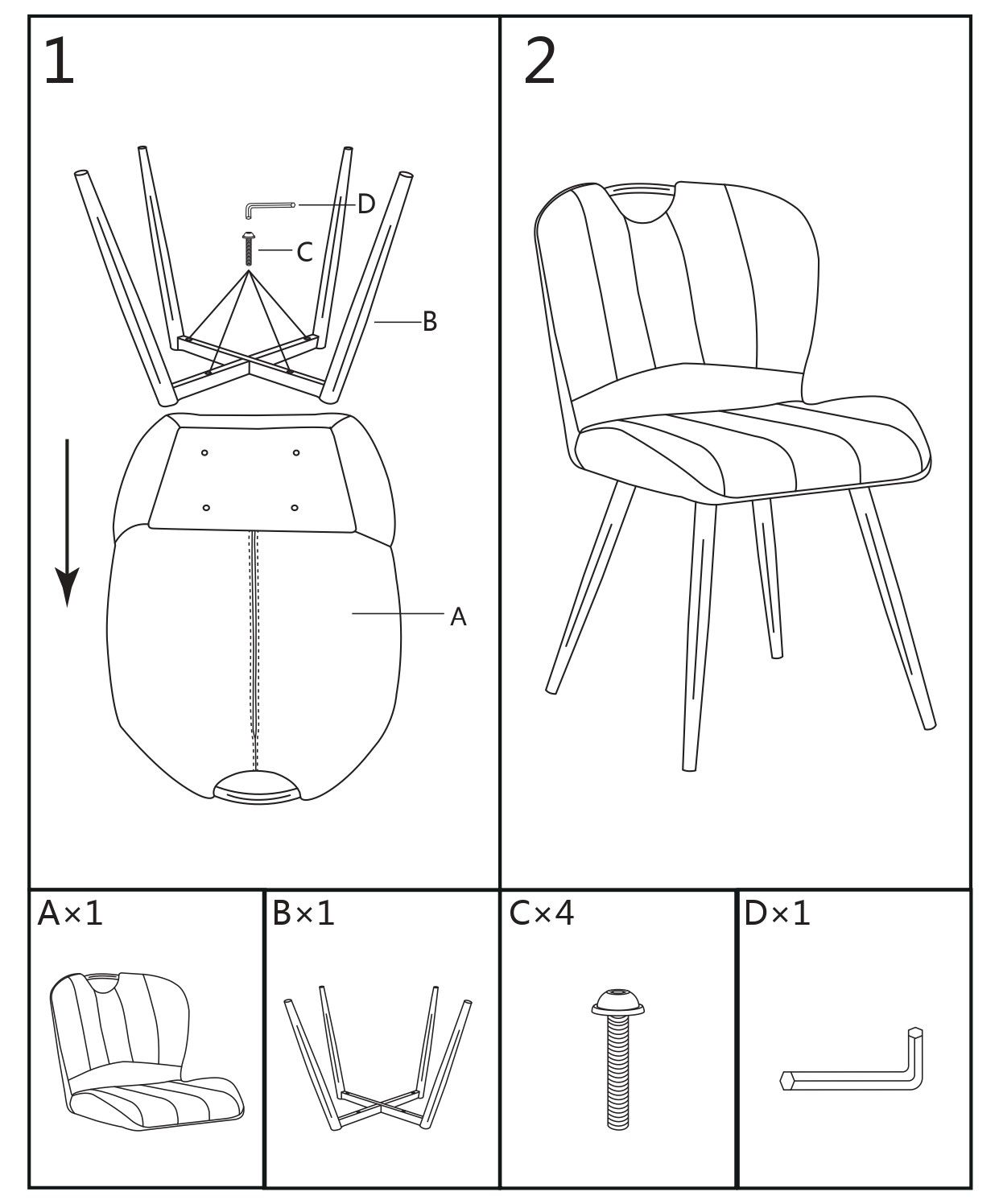 1

D

C

B

A

2

A×1

B×1

C×4

D×1