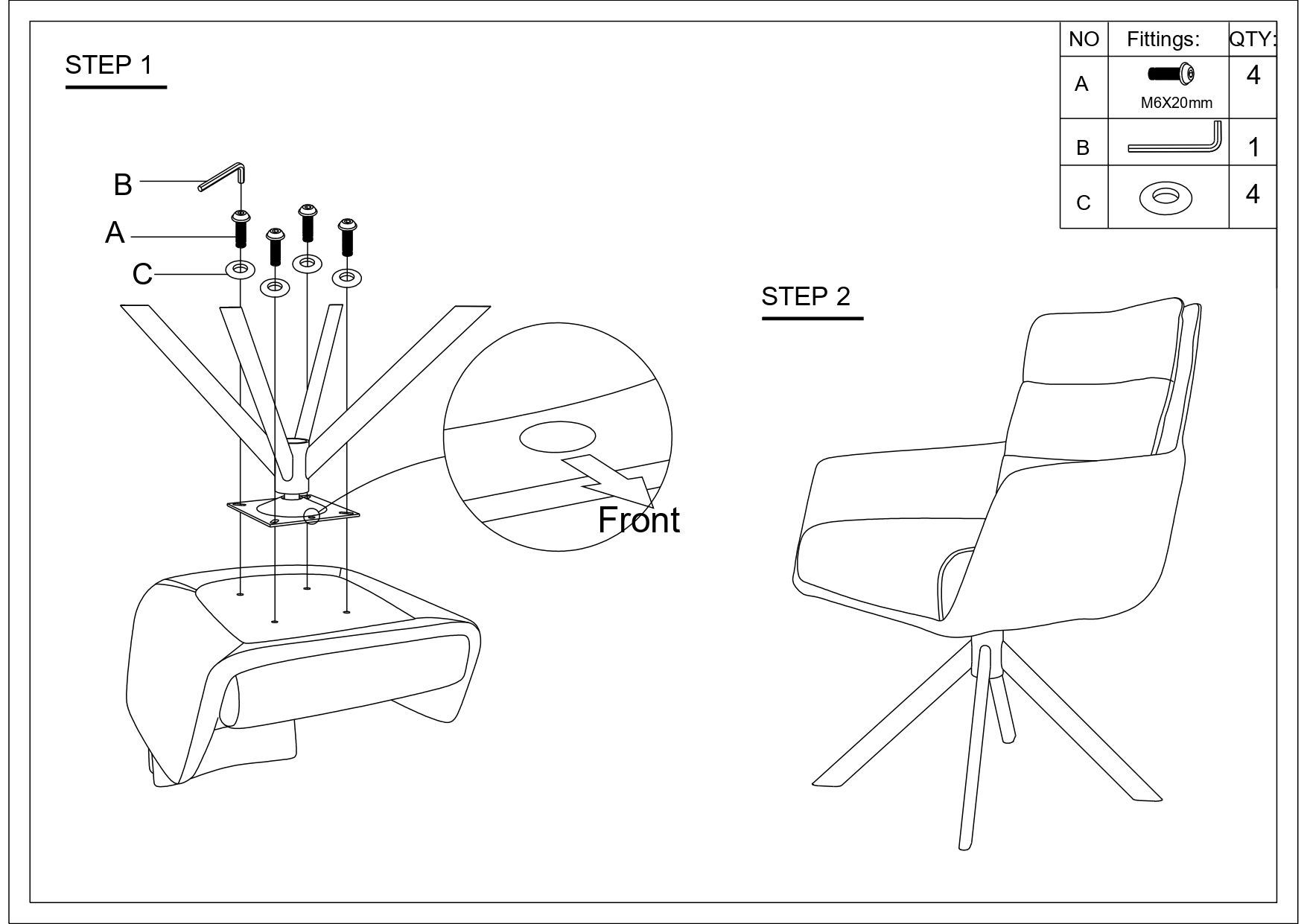 STEP 1

| NO | Fittings: | QTY: |
|---|---|---|
| A | M6X20mm | 4 |
| B | | 1 |
| C | | 4 |

B

A

C

Front

STEP 2