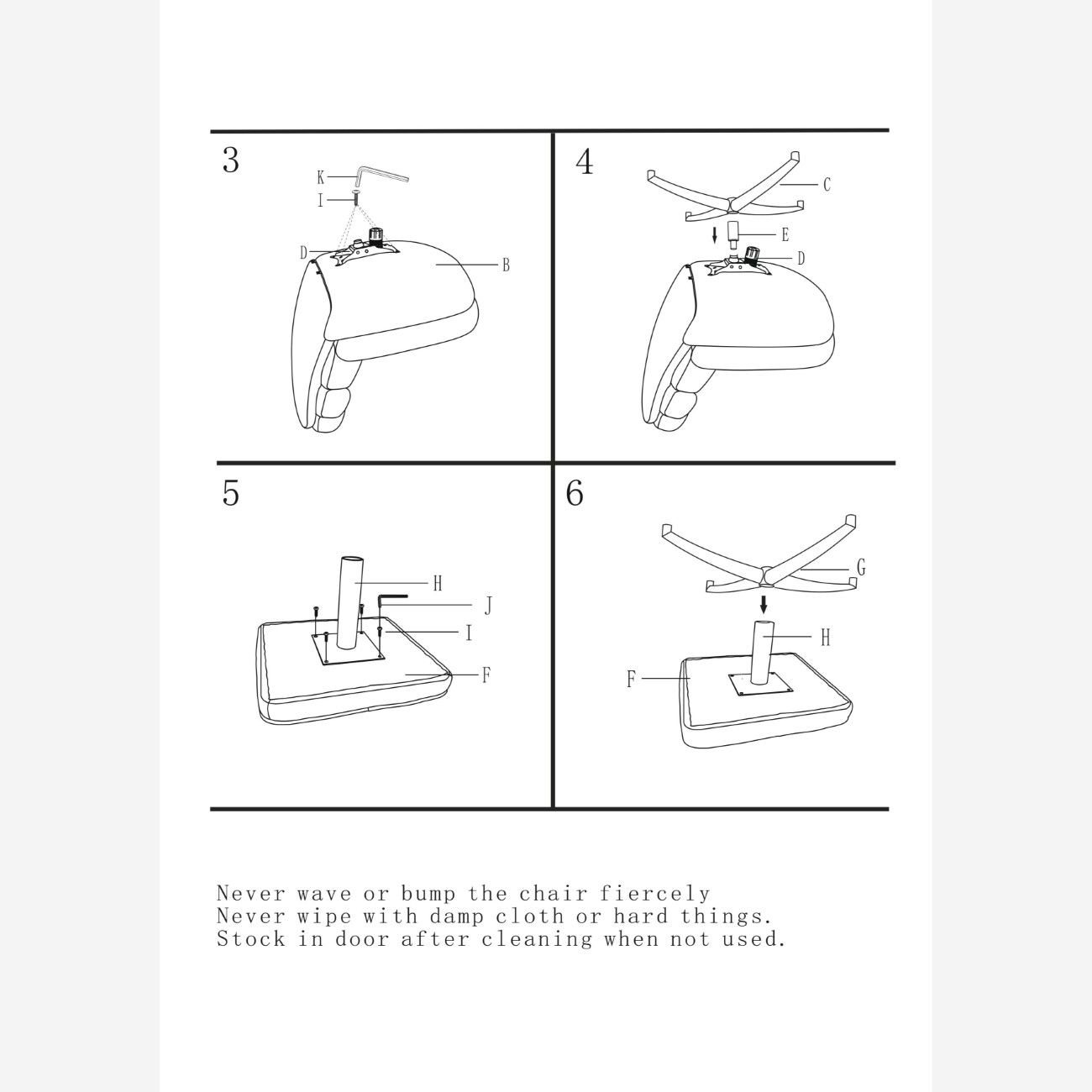 3

K

I

D

B

4

C

E

D

5

H

J

I

F

6

G

H

F

Never wave or bump the chair fiercely
Never wipe with damp cloth or hard things.
Stock in door after cleaning when not used.