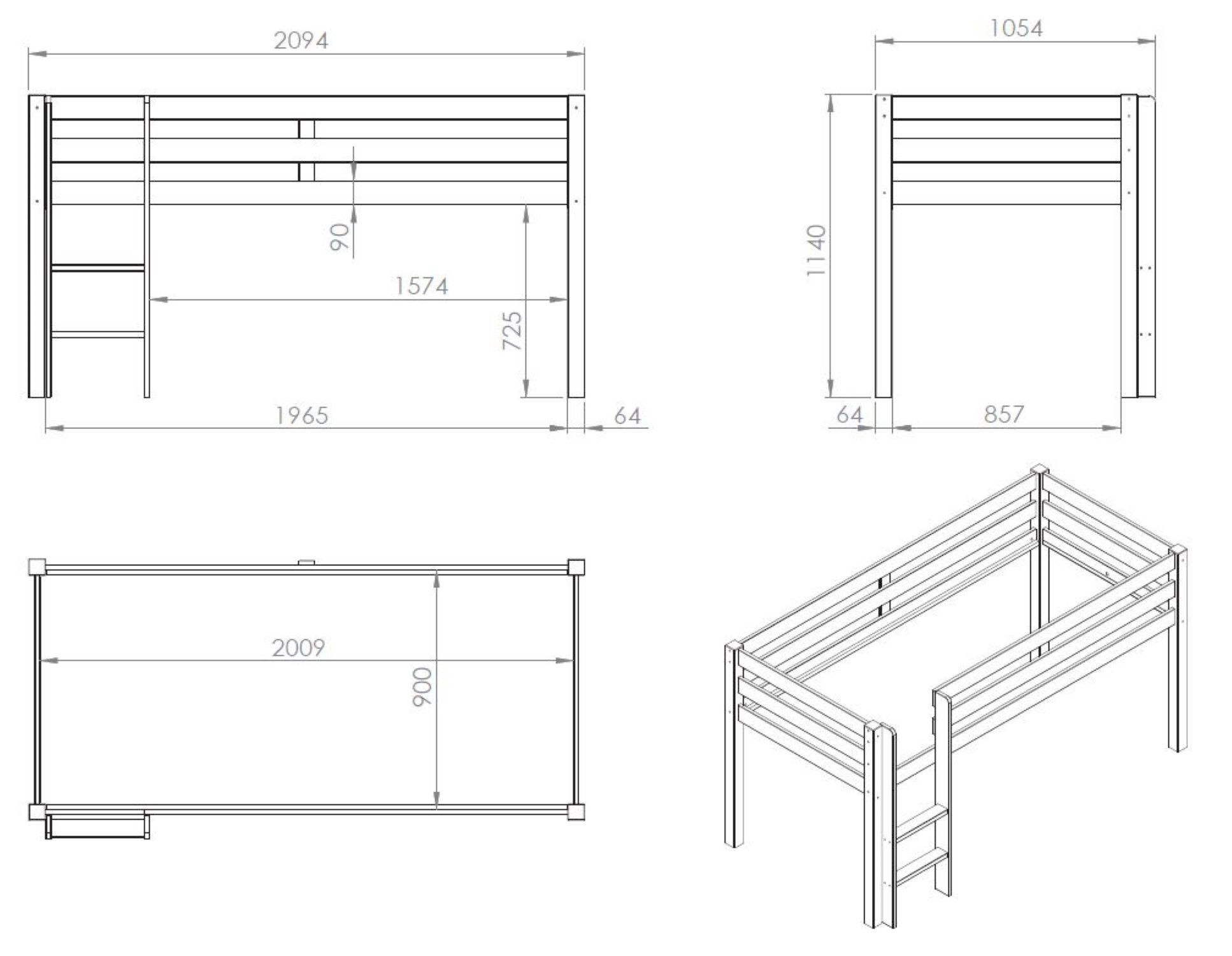 2094

90

1574

725

1965

64

1054

1140

64

857

2009

900