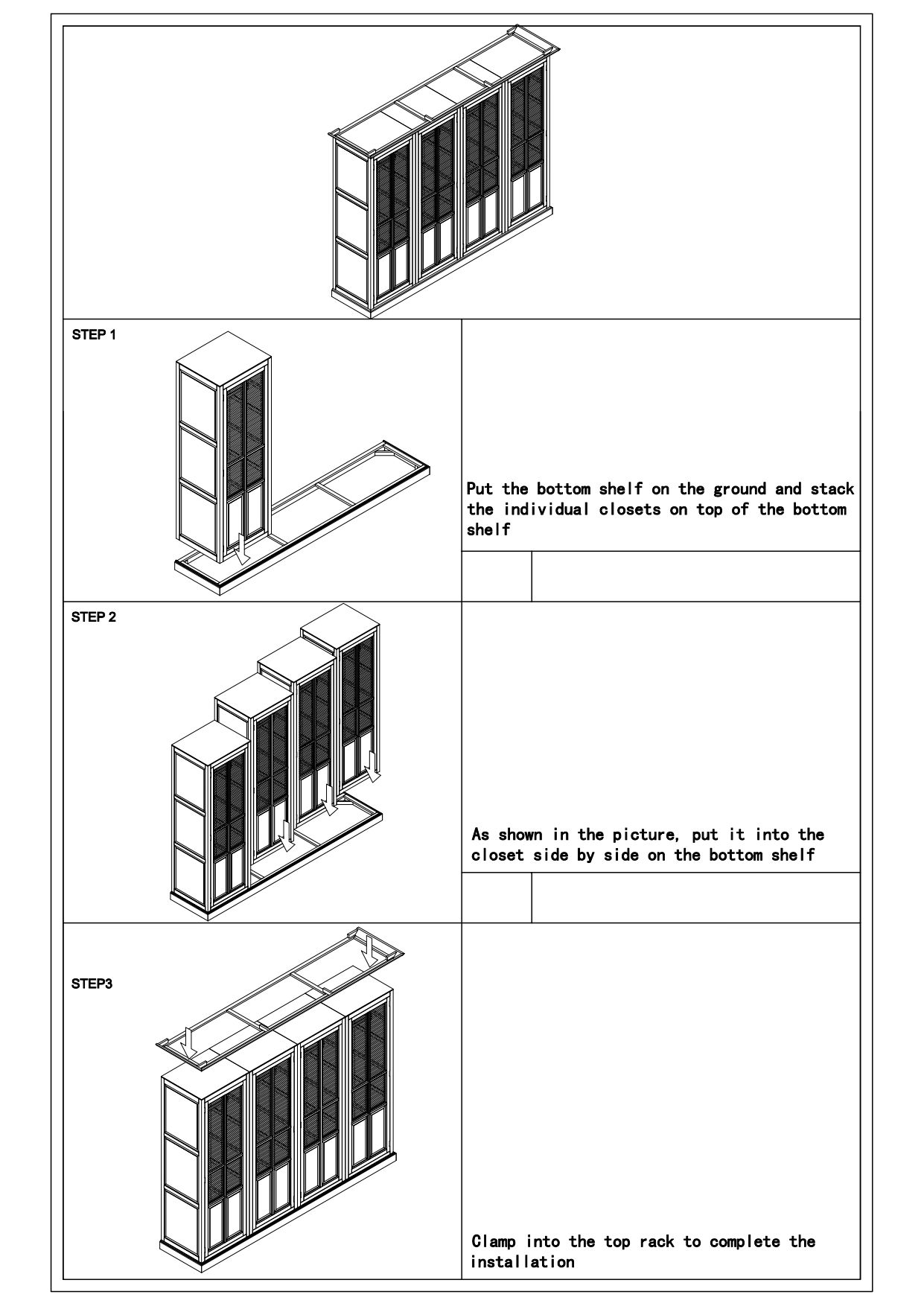 STEP 1

Put the bottom shelf on the ground and stack the individual closets on top of the bottom shelf

STEP 2

As shown in the picture, put it into the closet side by side on the bottom shelf

STEP3

Clamp into the top rack to complete the installation