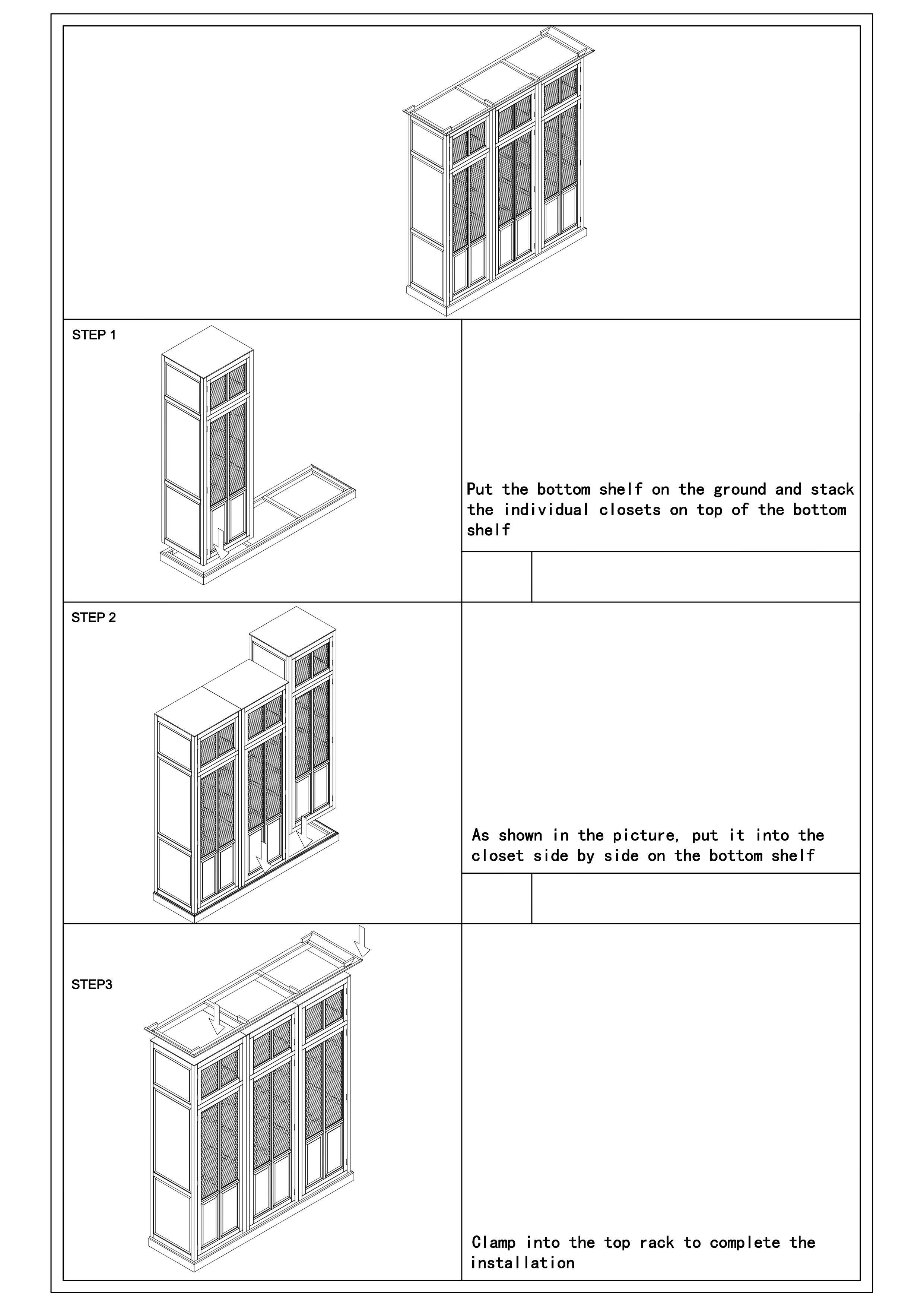 STEP 1

Put the bottom shelf on the ground and stack the individual closets on top of the bottom shelf

STEP 2

As shown in the picture, put it into the closet side by side on the bottom shelf

STEP3

Clamp into the top rack to complete the installation